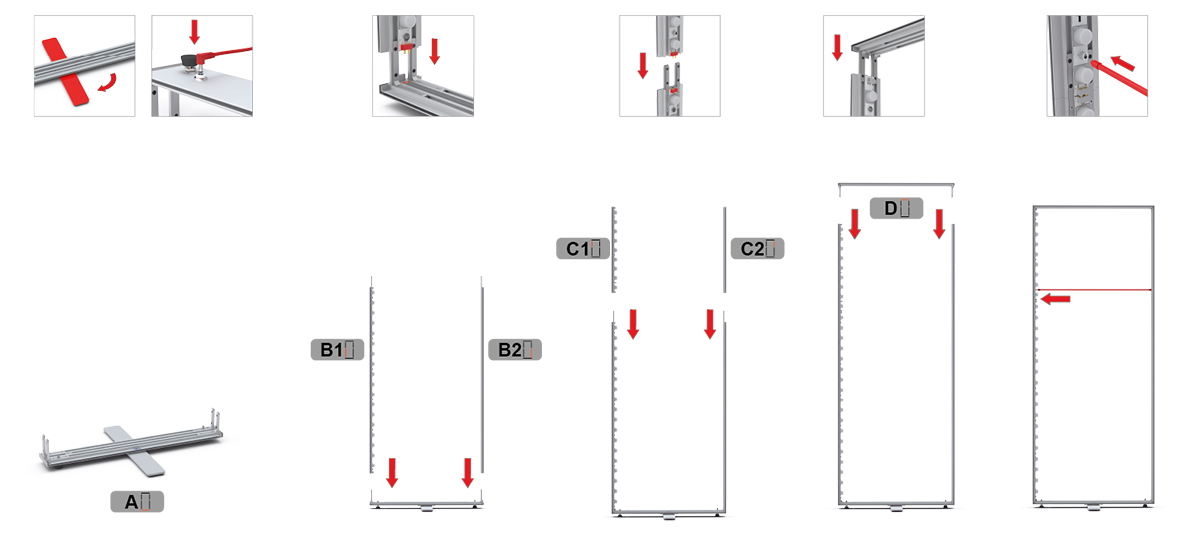 A

B1

B2

C1

C2

D